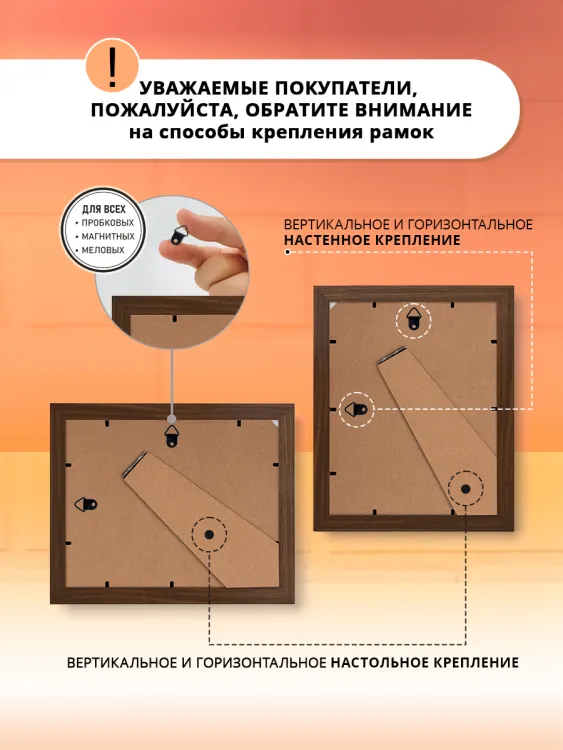 !
УВАЖАЕМЫЕ ПОКУПАТЕЛИ, ПОЖАЛУЙСТА, ОБРАТИТЕ ВНИМАНИЕ
на способы крепления рамок

ДЛЯ ВСЕХ
• ПРОБКОВЫХ
• МАГНИТНЫХ
• МЕЛОВЫХ

ВЕРТИКАЛЬНОЕ И ГОРИЗОНТАЛЬНОЕ
НАСТЕННОЕ КРЕПЛЕНИЕ

ВЕРТИКАЛЬНОЕ И ГОРИЗОНТАЛЬНОЕ НАСТОЛЬНОЕ КРЕПЛЕНИЕ